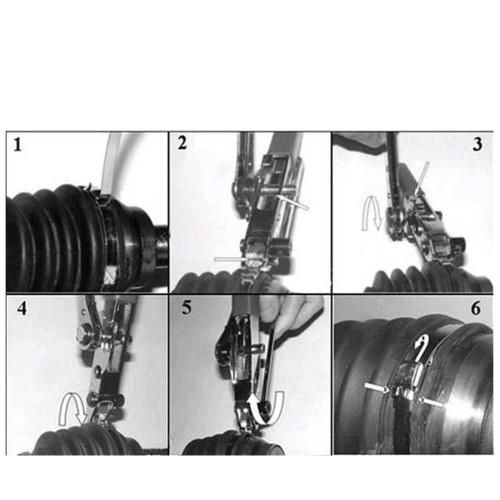 1
2
3
4
5
6