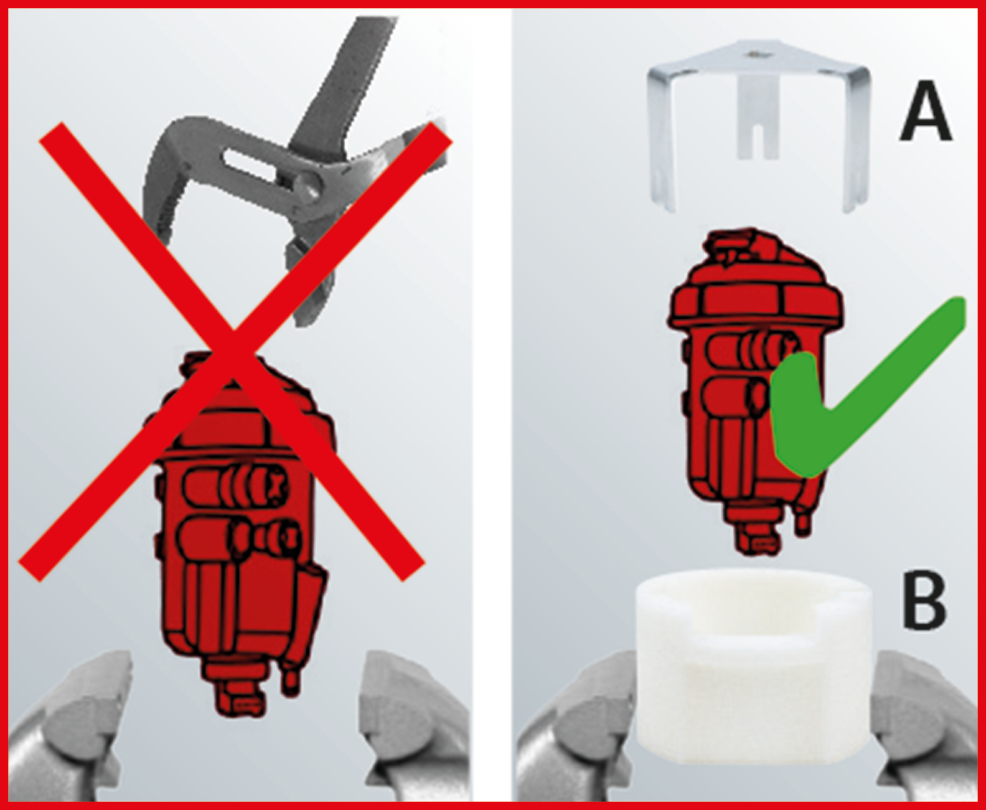 A

B