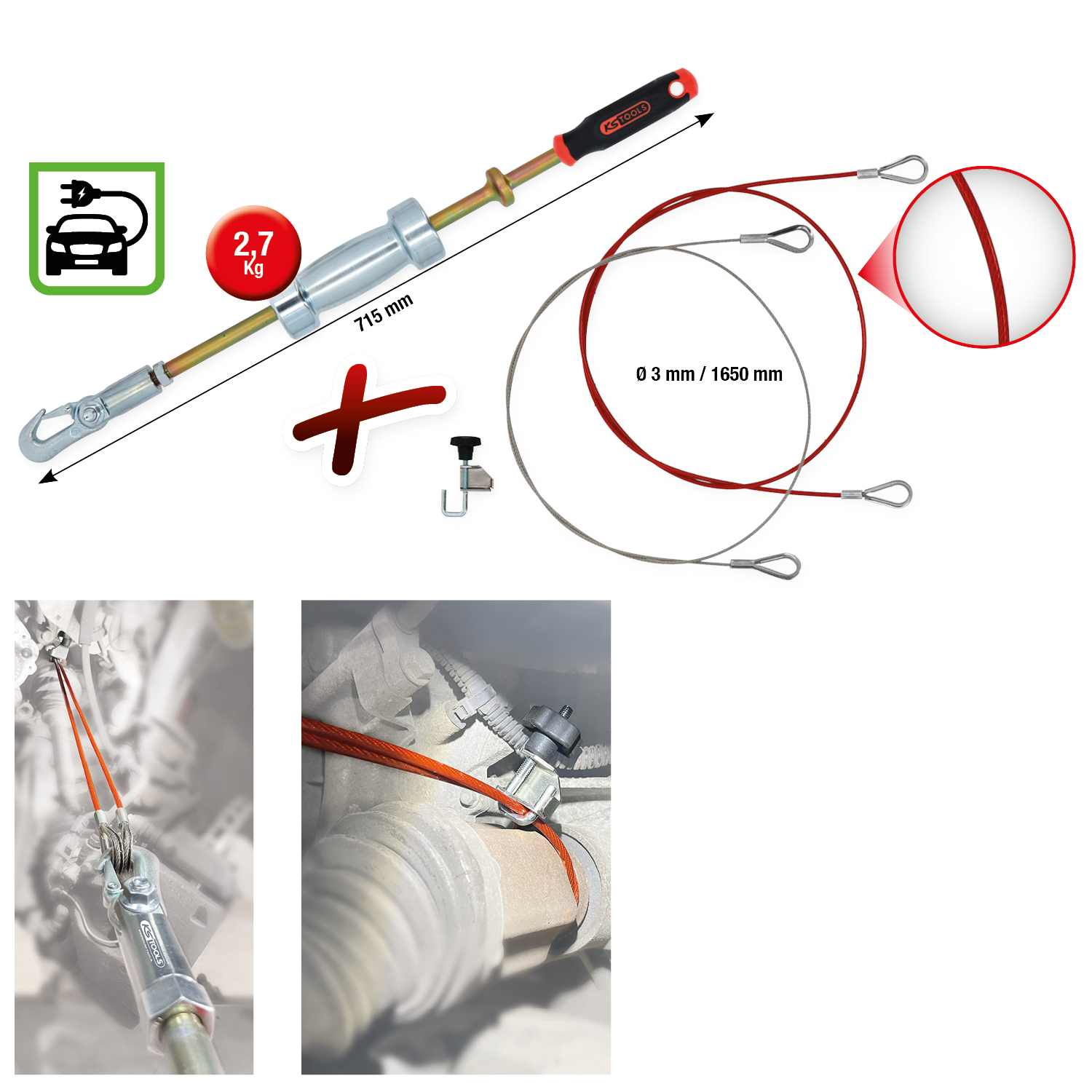 KS TOOLS

2,7 Kg

715 mm

Ø 3 mm / 1650 mm

KS TOOLS