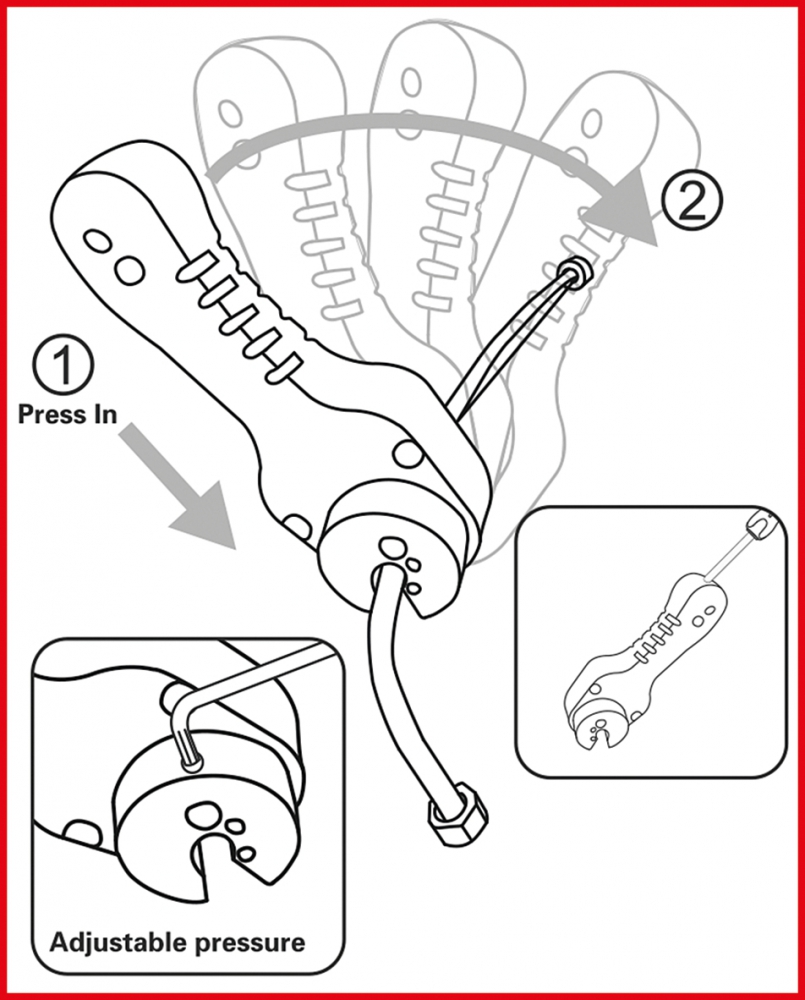 2

1
Press In

Adjustable pressure